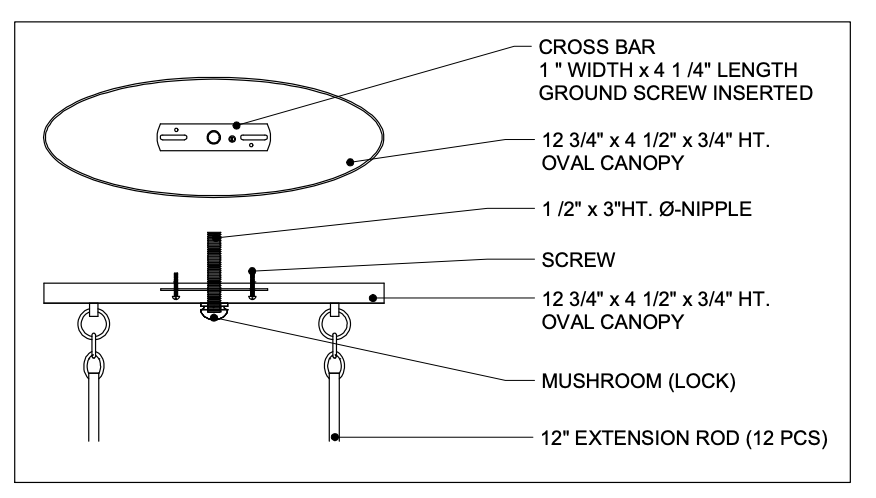 CROSS BAR
1 " WIDTH x 4 1 /4" LENGTH
GROUND SCREW INSERTED

12 3/4" x 4 1/2" x 3/4" HT.
OVAL CANOPY

1 /2" x 3"HT. Ø-NIPPLE

SCREW

12 3/4" x 4 1/2" x 3/4" HT.
OVAL CANOPY

MUSHROOM (LOCK)

12" EXTENSION ROD (12 PCS)