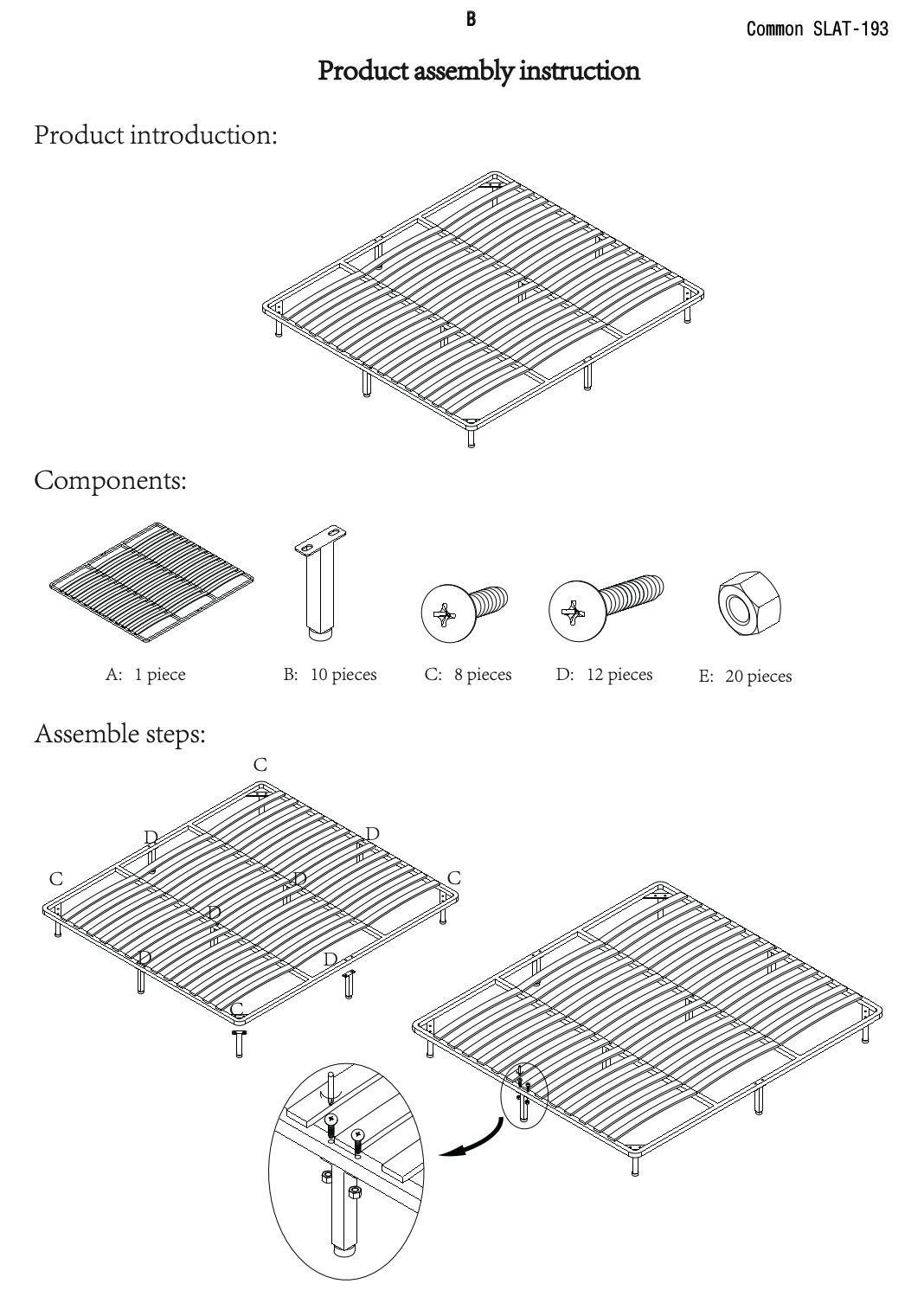 B

Common SLAT-193

Product assembly instruction

Product introduction:

Components:

A: 1 piece

B: 10 pieces

C: 8 pieces

D: 12 pieces

E: 20 pieces

Assemble steps:

C

D

D

C

D

C

D

D

D

C