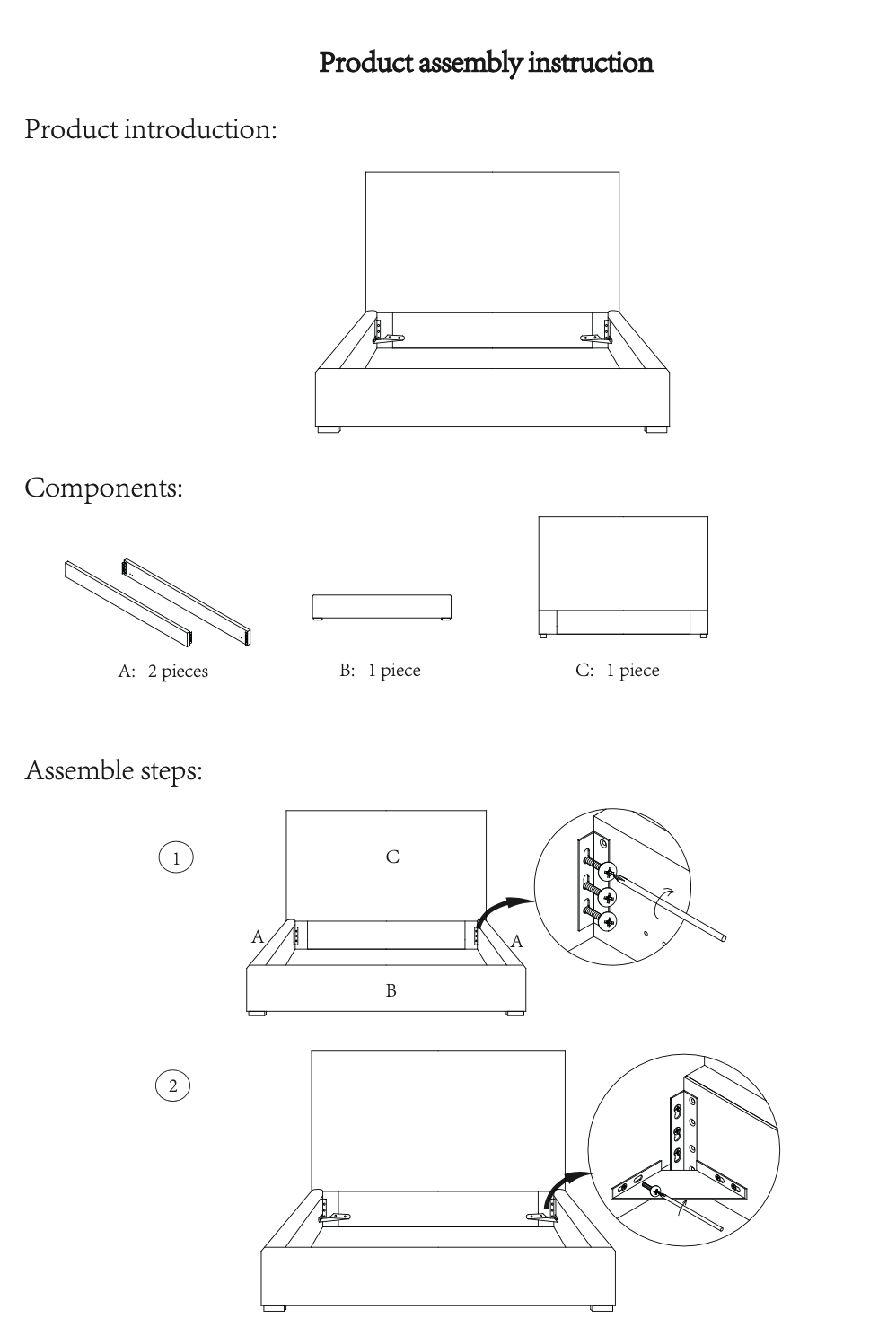 Product assembly instruction

Product introduction:

Components:

A: 2 pieces

B: 1 piece

C: 1 piece

Assemble steps:

1

C

A

A

B

2